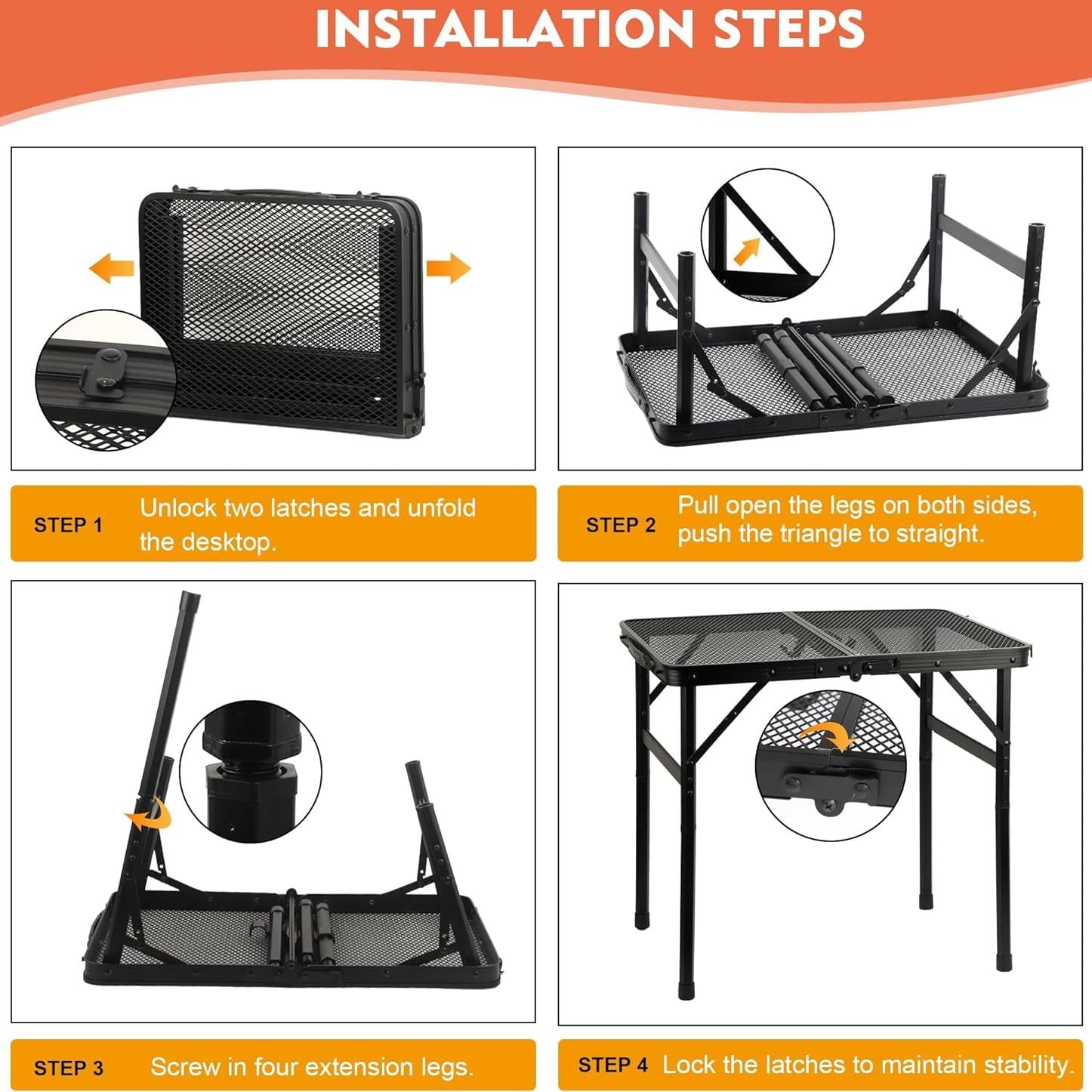 INSTALLATION STEPS

STEP 1 Unlock two latches and unfold the desktop.

STEP 2 Pull open the legs on both sides, push the triangle to straight.

STEP 3 Screw in four extension legs.

STEP 4 Lock the latches to maintain stability.