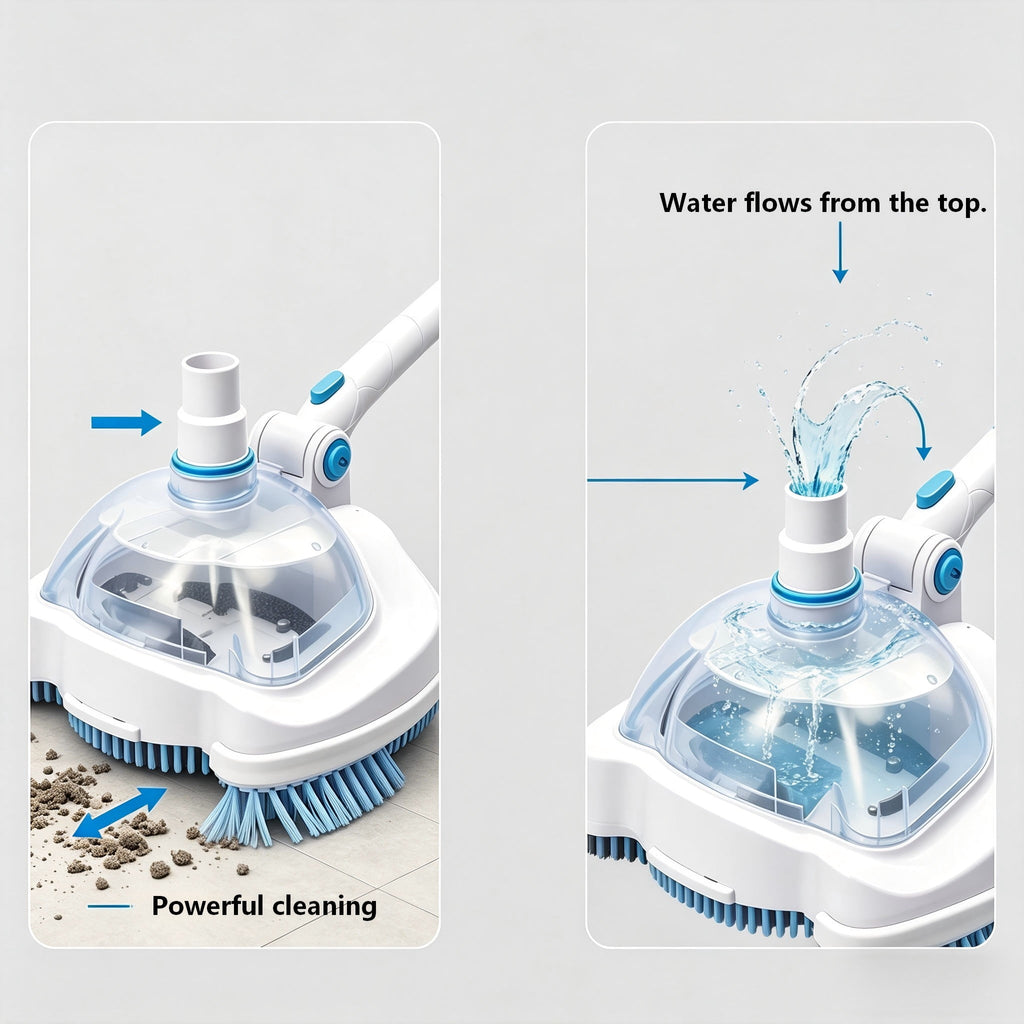 Powerful cleaning

Water flows from the top.